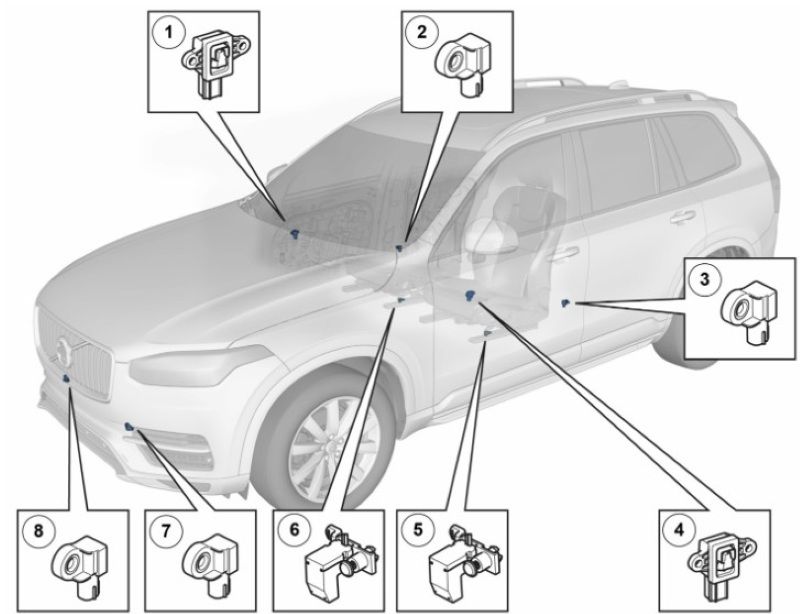 1
2
3
8
7
6
5
4