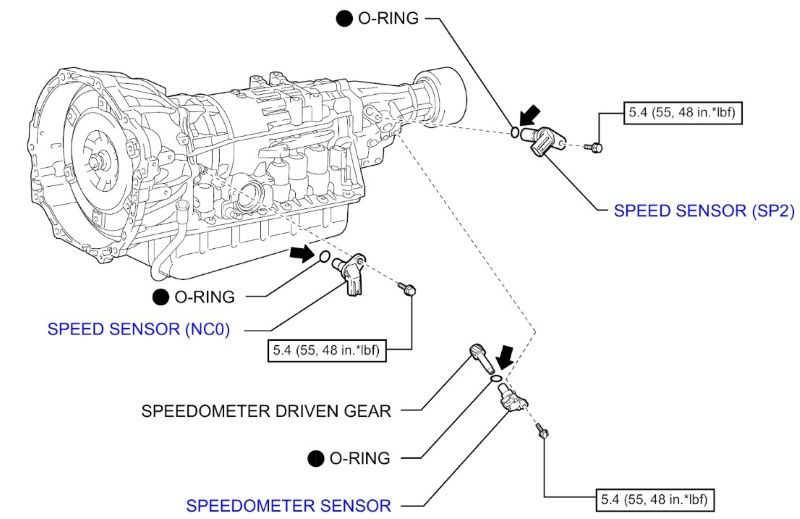 ● O-RING

5.4 (55, 48 in.*lbf)

SPEED SENSOR (SP2)

● O-RING

SPEED SENSOR (NC0)

5.4 (55, 48 in.*lbf)

SPEEDOMETER DRIVEN GEAR

● O-RING

SPEEDOMETER SENSOR

5.4 (55, 48 in.*lbf)