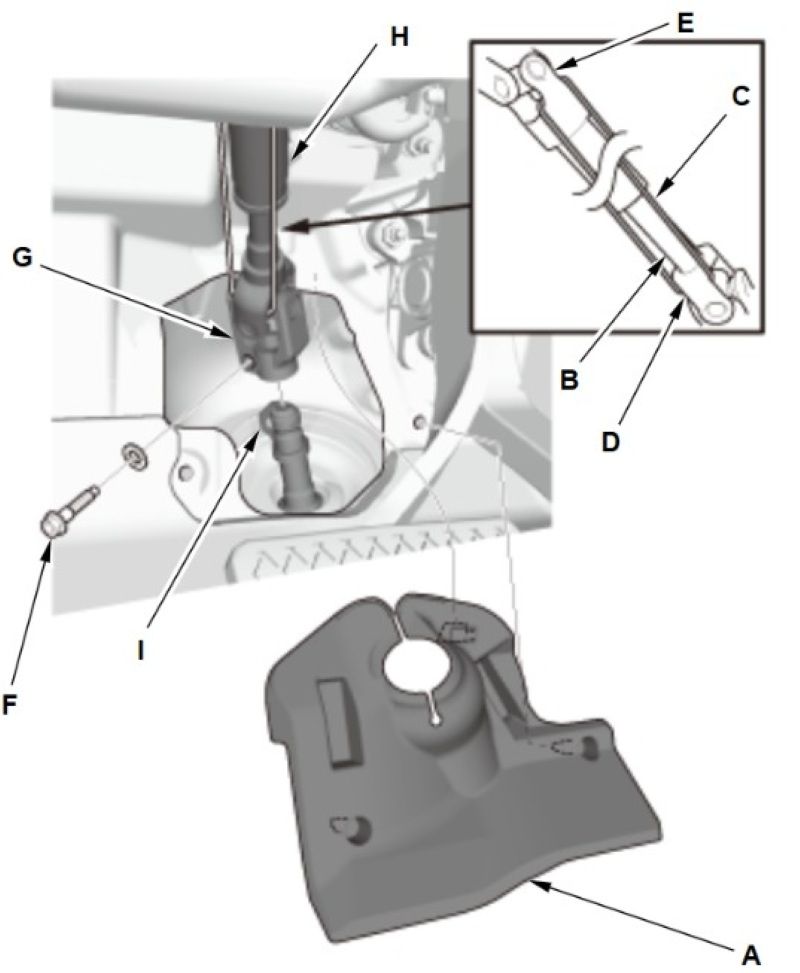 H
E
C
G
B
D
I
F
A