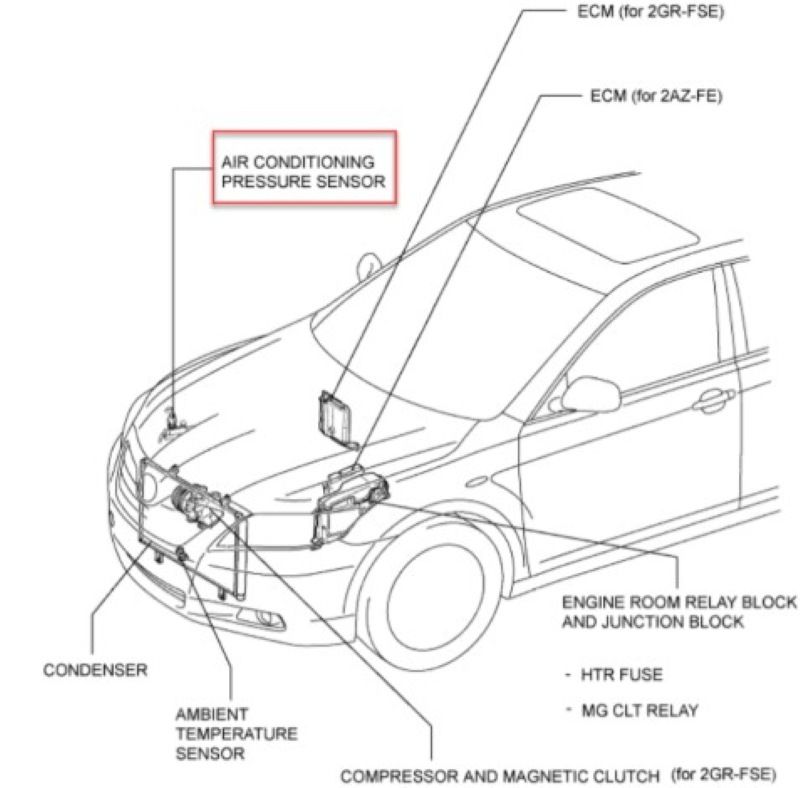 ECM (for 2GR-FSE)

ECM (for 2AZ-FE)

AIR CONDITIONING PRESSURE SENSOR

ENGINE ROOM RELAY BLOCK AND JUNCTION BLOCK

- HTR FUSE

- MG CLT RELAY

CONDENSER

AMBIENT TEMPERATURE SENSOR

COMPRESSOR AND MAGNETIC CLUTCH (for 2GR-FSE)