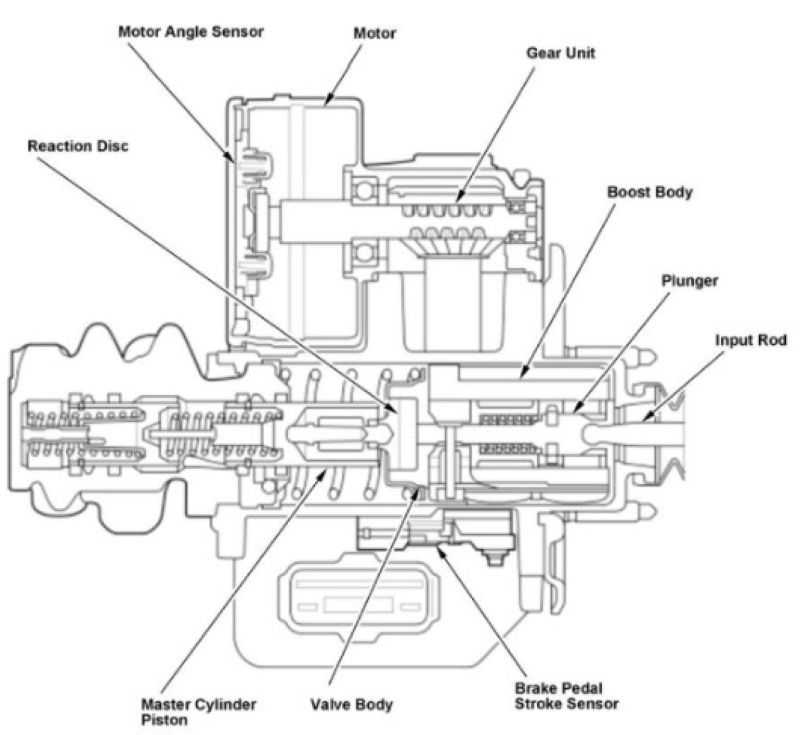 Motor Angle Sensor
Motor
Gear Unit
Reaction Disc
Boost Body
Plunger
Input Rod
Master Cylinder Piston
Valve Body
Brake Pedal Stroke Sensor