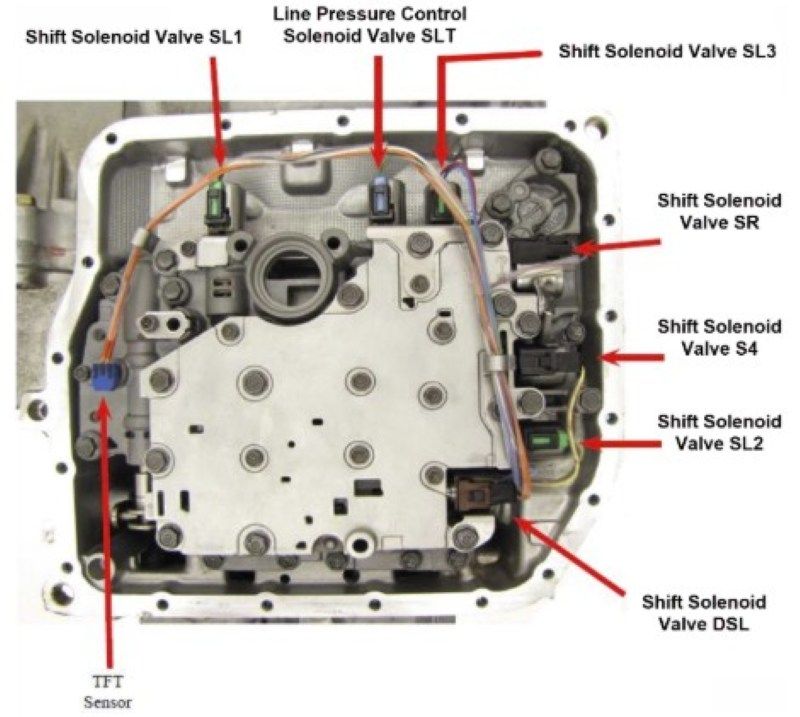 Shift Solenoid Valve SL1

Line Pressure Control Solenoid Valve SLT

Shift Solenoid Valve SL3

Shift Solenoid Valve SR

Shift Solenoid Valve S4

Shift Solenoid Valve SL2

Shift Solenoid Valve DSL

TFT Sensor