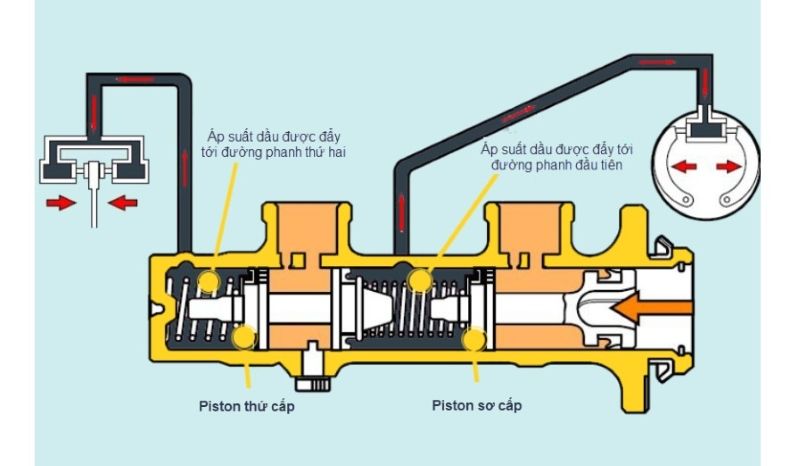 Áp suất dầu được đẩy tới đường phanh thứ hai

Áp suất dầu được đẩy tới đường phanh đầu tiên

Piston thứ cấp

Piston sơ cấp