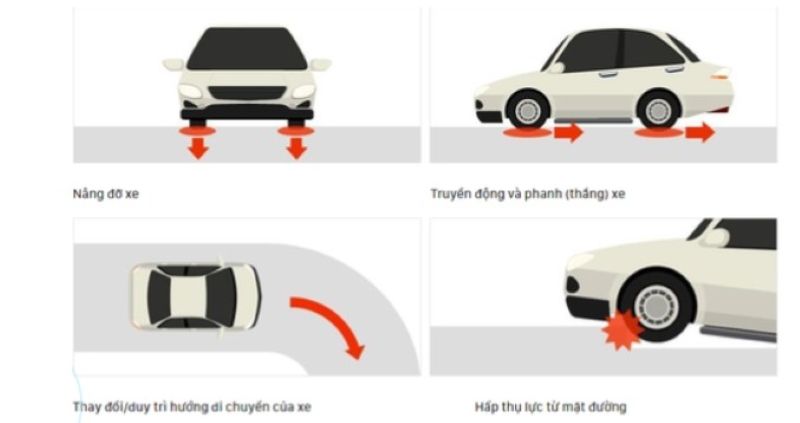 Nâng đỡ xe

Truyền động và phanh (thắng) xe

Thay đổi/duy trì hướng di chuyển của xe

Hấp thụ lực từ mặt đường