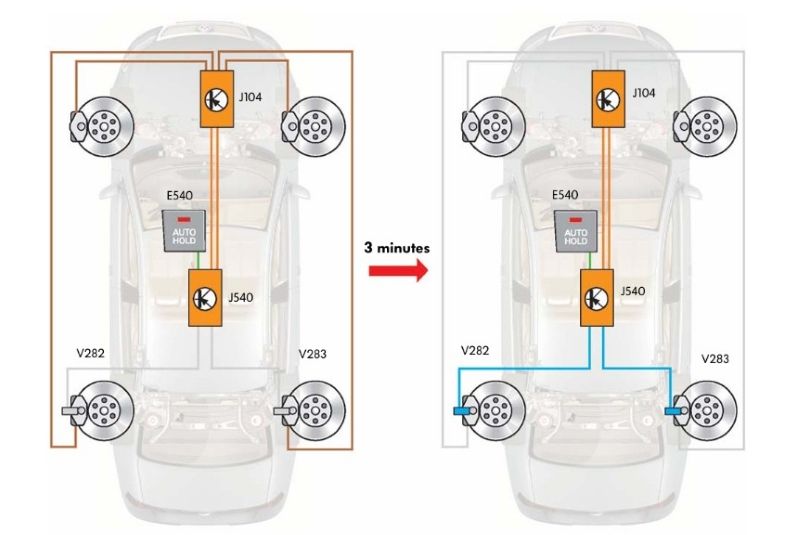 J104

E540

AUTO HOLD

J540

V282

V283

3 minutes

J104

E540

AUTO HOLD

J540

V282

V283