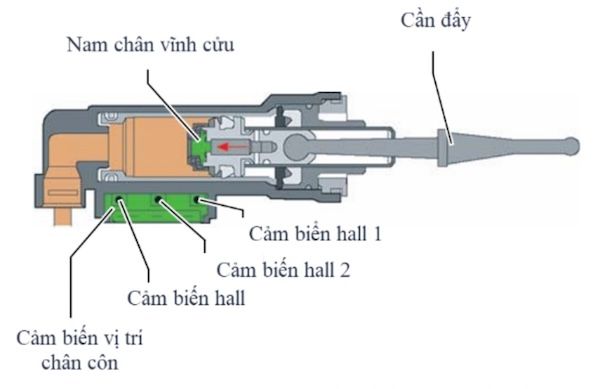 Cần đẩy

Nam chân vĩnh cửu

Cảm biến hall 1

Cảm biến hall 2

Cảm biến hall

Cảm biến vị trí chân côn