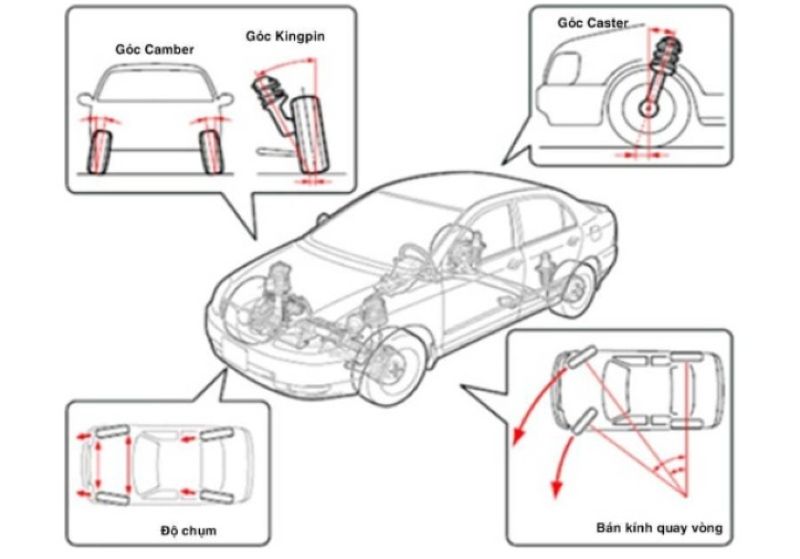 Góc Camber

Góc Kingpin

Góc Caster

Độ chụm

Bán kính quay vòng