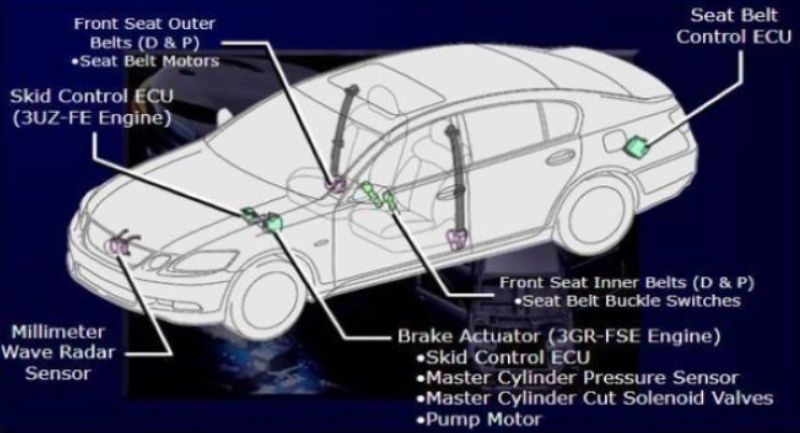 Front Seat Outer Belts (D & P)
•Seat Belt Motors

Seat Belt Control ECU

Skid Control ECU (3UZ-FE Engine)

Front Seat Inner Belts (D & P)
•Seat Belt Buckle Switches

Millimeter Wave Radar Sensor

Brake Actuator (3GR-FSE Engine)
•Skid Control ECU
•Master Cylinder Pressure Sensor
•Master Cylinder Cut Solenoid Valves
•Pump Motor