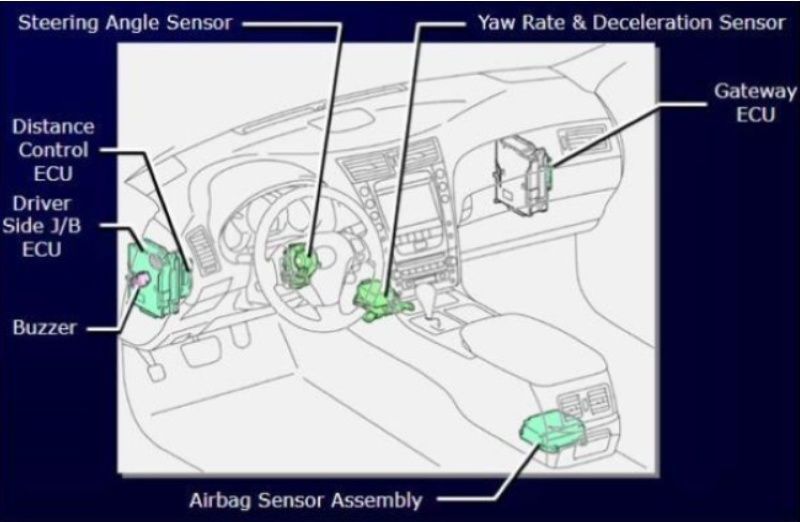 Steering Angle Sensor

Yaw Rate & Deceleration Sensor

Gateway ECU

Distance Control ECU

Driver Side J/B ECU

Buzzer

Airbag Sensor Assembly