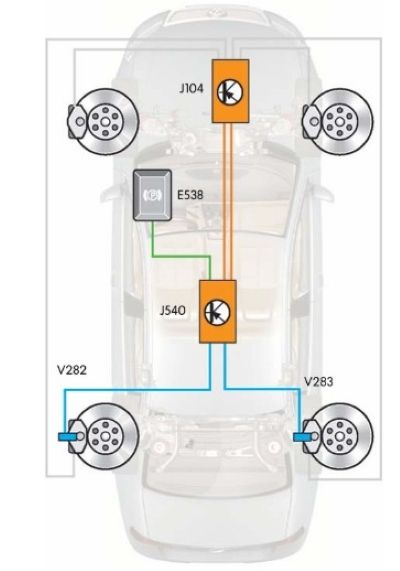 J104

E538

J540

V282

V283