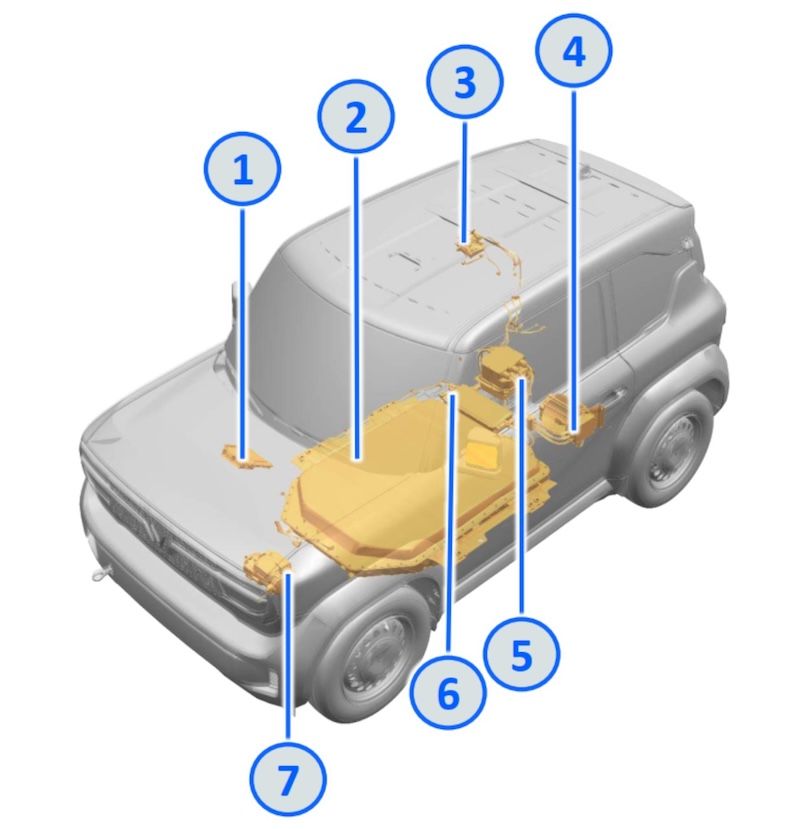 1
2
3
4
5
6
7