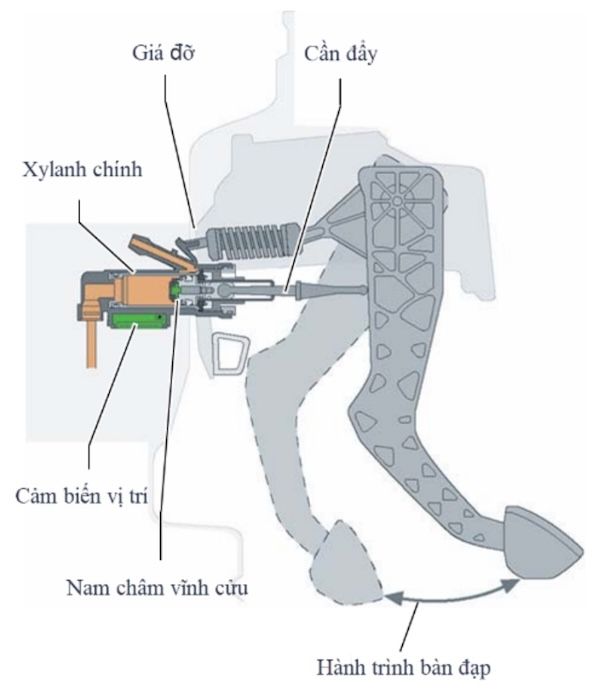 Giá đỡ
Cần đẩy
Xylanh chính
Cảm biến vị trí
Nam châm vĩnh cửu
Hành trình bàn đạp