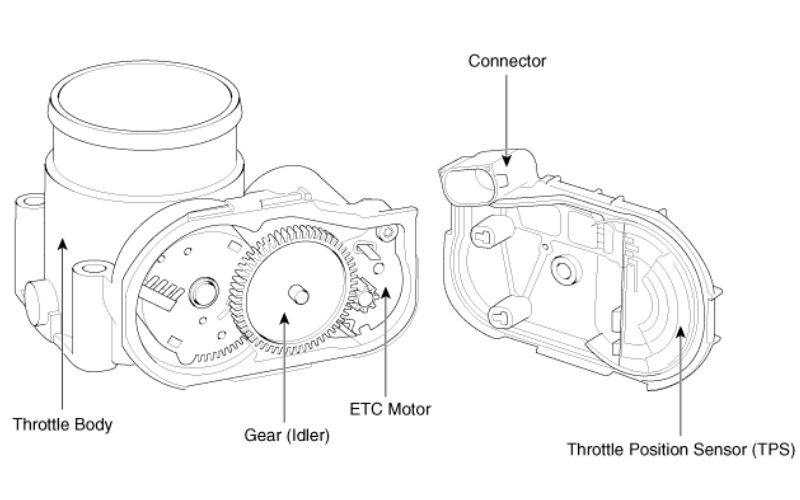 Connector

Throttle Body

Gear (Idler)

ETC Motor

Throttle Position Sensor (TPS)