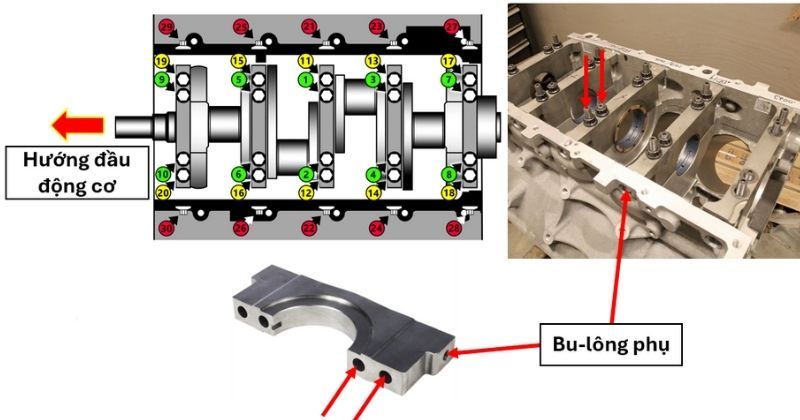 29
25
21
23
27
19
15
11
13
17
9
5
1
3
7
10
6
2
4
8
20
16
12
14
18
30
26
22
24
28

Hướng đầu động cơ

Bu-lông phụ