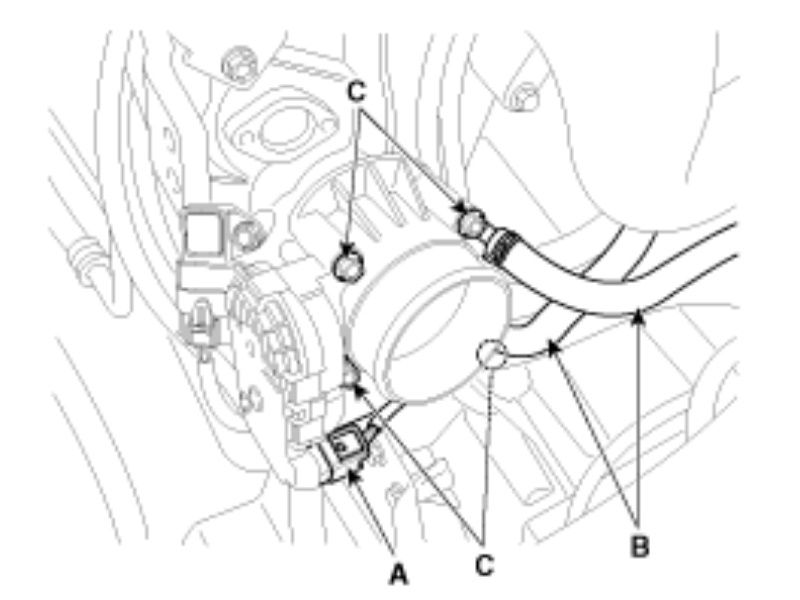 C

A

C

B